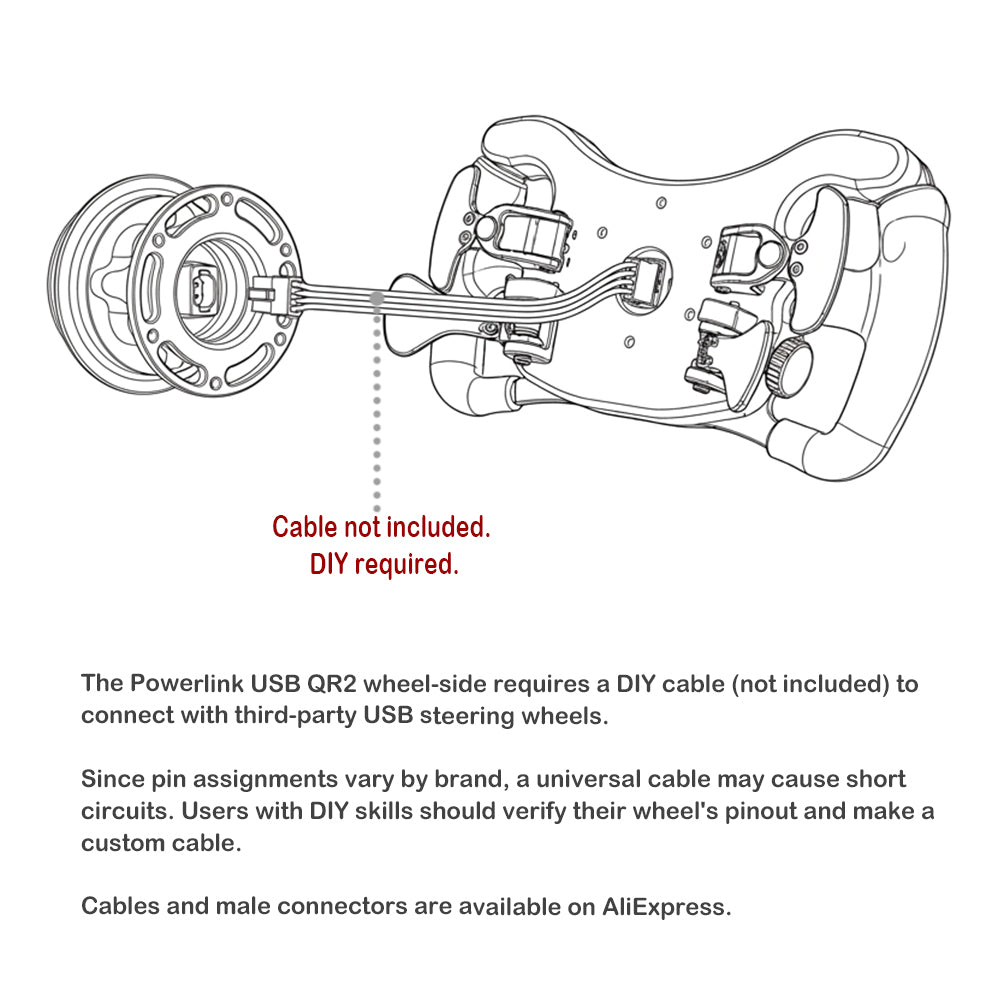 Cable not included.
DIY required.

The Powerlink USB QR2 wheel-side requires a DIY cable (not included) to connect with third-party USB steering wheels.

Since pin assignments vary by brand, a universal cable may cause short circuits. Users with DIY skills should verify their wheel's pinout and make a custom cable.

Cables and male connectors are available on AliExpress.